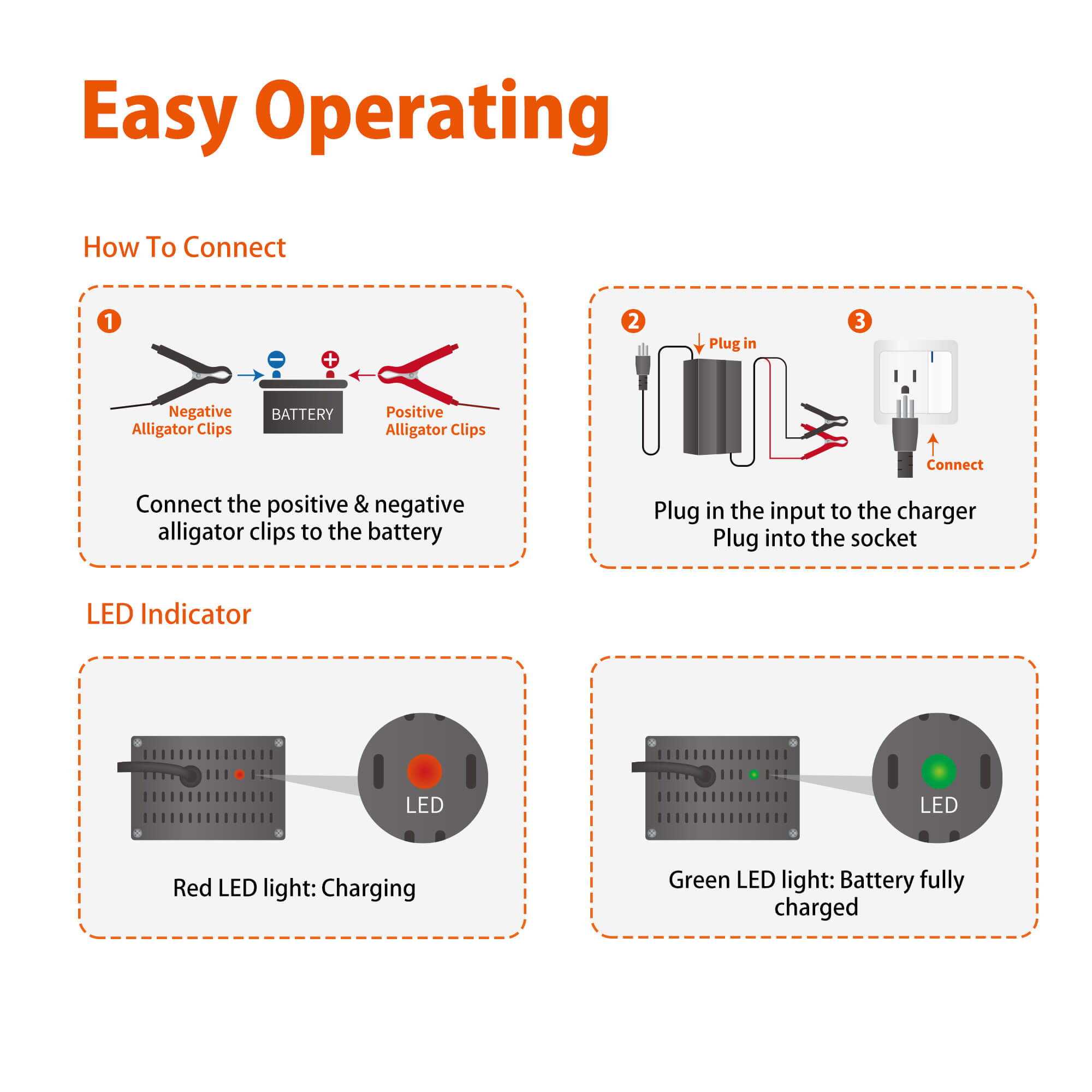 Easy Operating

How To Connect

1

Negative Alligator Clips

BATTERY

Positive Alligator Clips

Connect the positive & negative alligator clips to the battery

2

Plug in

3

Connect

Plug in the input to the charger
Plug into the socket

LED Indicator

LED

Red LED light: Charging

LED

Green LED light: Battery fully charged